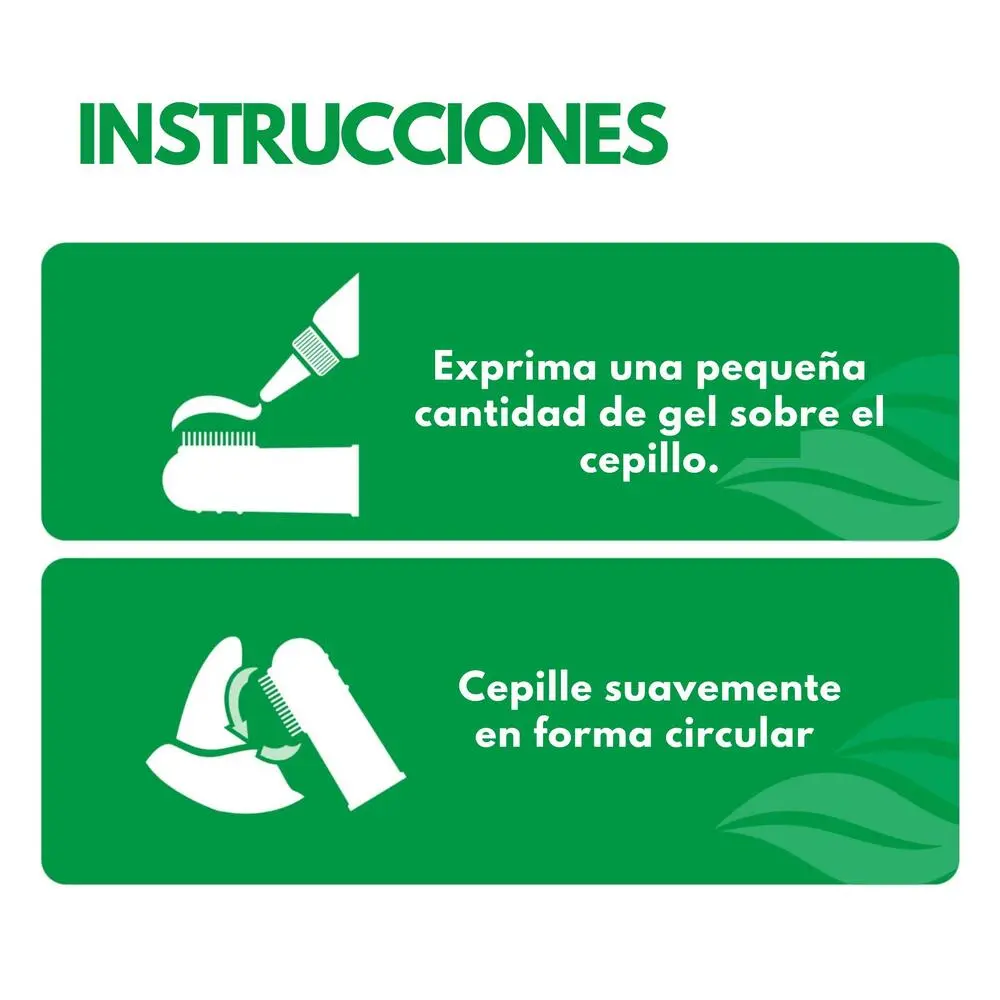 INSTRUCCIONES

Exprima una pequeña cantidad de gel sobre el cepillo.

Cepille suavemente en forma circular